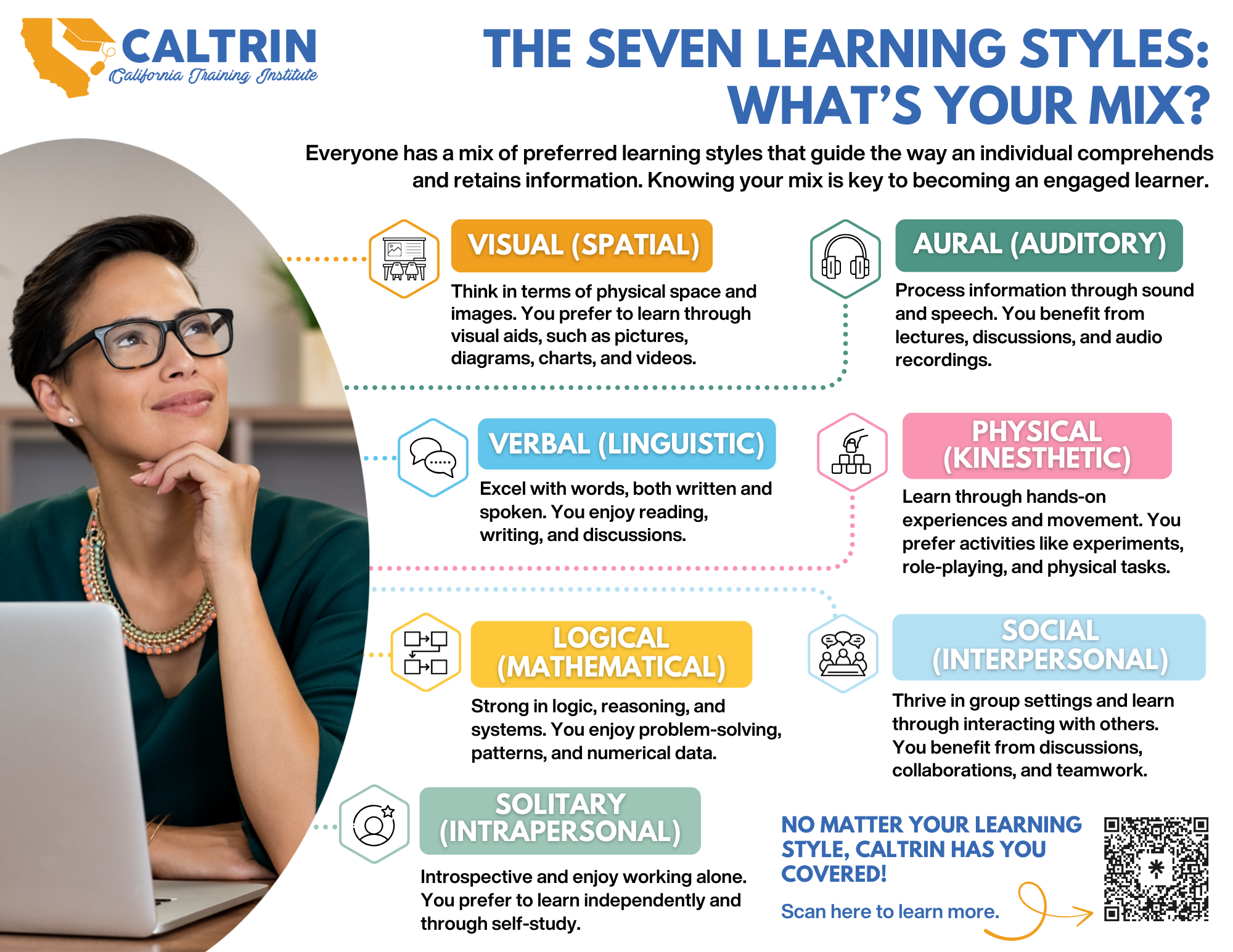 CALTRIN
California Training Institute

THE SEVEN LEARNING STYLES: WHAT'S YOUR MIX?

Everyone has a mix of preferred learning styles that guide the way an individual comprehends and retains information. Knowing your mix is key to becoming an engaged learner.

VISUAL (SPATIAL)

Think in terms of physical space and images. You prefer to learn through visual aids, such as pictures, diagrams, charts, and videos.

AURAL (AUDITORY)

Process information through sound and speech. You benefit from lectures, discussions, and audio recordings.

VERBAL (LINGUISTIC)

Excel with words, both written and spoken. You enjoy reading, writing, and discussions.

PHYSICAL (KINESTHETIC)

Learn through hands-on experiences and movement. You prefer activities like experiments, role-playing, and physical tasks.

LOGICAL (MATHEMATICAL)

Strong in logic, reasoning, and systems. You enjoy problem-solving, patterns, and numerical data.

SOCIAL (INTERPERSONAL)

Thrive in group settings and learn through interacting with others. You benefit from discussions, collaborations, and teamwork.

SOLITARY (INTRAPERSONAL)

Introspective and enjoy working alone. You prefer to learn independently and through self-study.

NO MATTER YOUR LEARNING STYLE, CALTRIN HAS YOU COVERED!

Scan here to learn more.